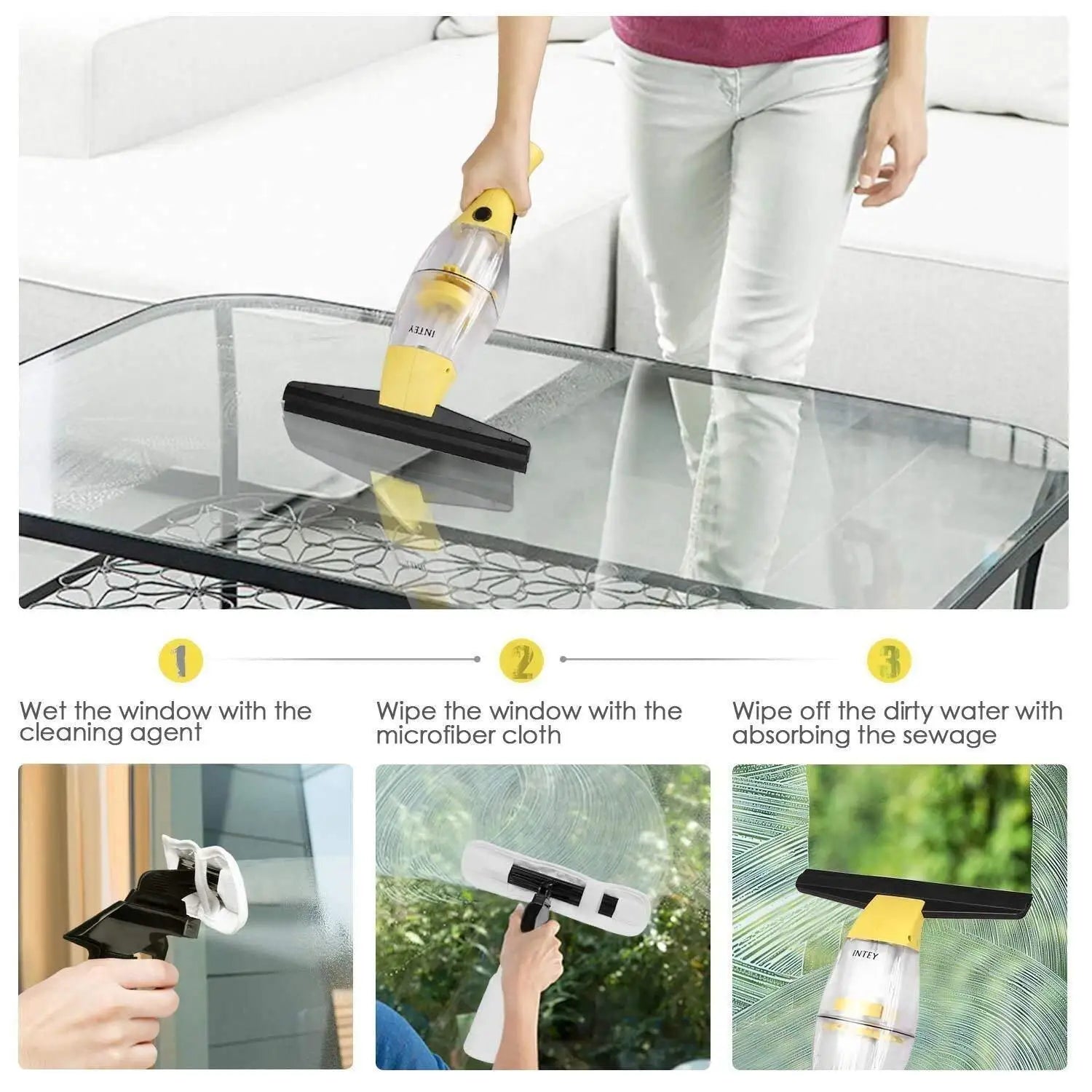 INTEY

1

Wet the window with the cleaning agent

2

Wipe the window with the microfiber cloth

3

Wipe off the dirty water with absorbing the sewage

INTEY